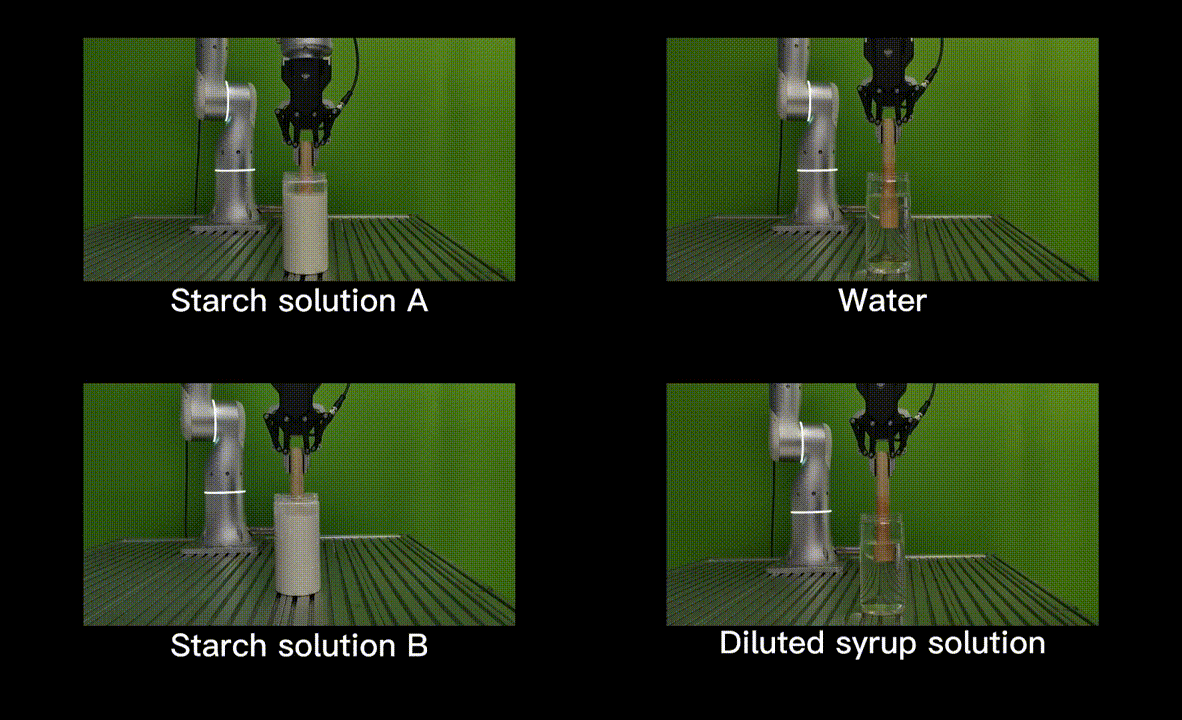 Starch solution A

Water

Starch solution B

Diluted syrup solution